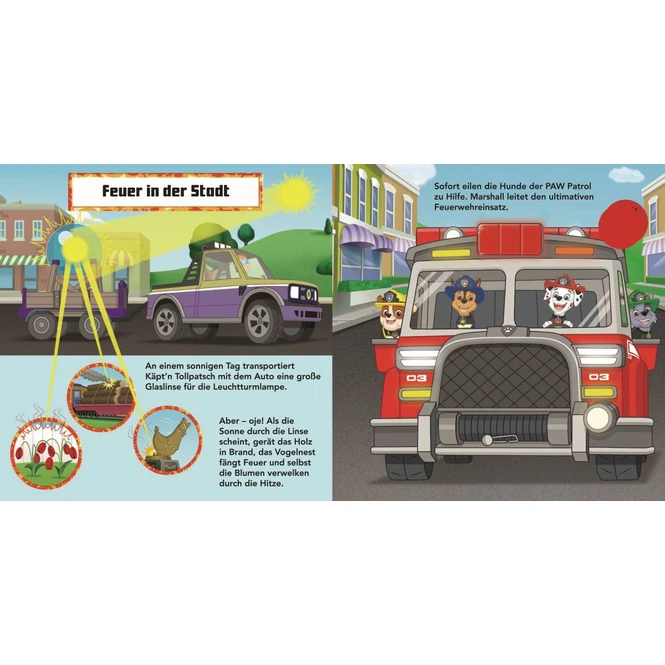 Feuer in der Stadt

An einem sonnigen Tag transportiert Käpt'n Tollpatsch mit dem Auto eine große Glaslinse für die Leuchtturmlampe.

Aber – oje! Als die Sonne durch die Linse scheint, gerät das Holz in Brand, das Vogelnest fängt Feuer und selbst die Blumen verwelken durch die Hitze.

Sofort eilen die Hunde der PAW Patrol zu Hilfe. Marshall leitet den ultimativen Feuerwehreinsatz.

03

03